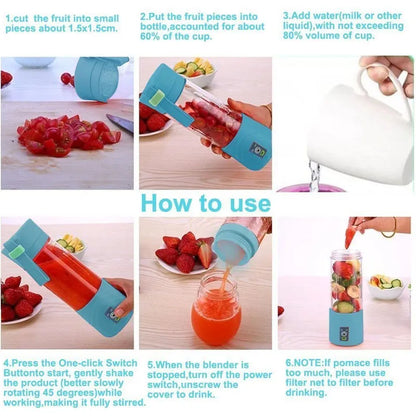 1.cut the fruit into small pieces about 1.5x1.5cm.

2.Put the fruit pieces into bottle,accounted for about 60% of the cup.

3.Add water(milk or other liquid),with not exceeding 80% volume of cup.

How to use

4.Press the One-click Switch Buttonto start, gently shake the product (better slowly rotating 45 degrees)while working,making it fully stirred.

5.When the blender is stopped,turn off the power switch,unscrew the cover to drink.

6.NOTE:If pomace fills too much, please use filter net to filter before drinking.