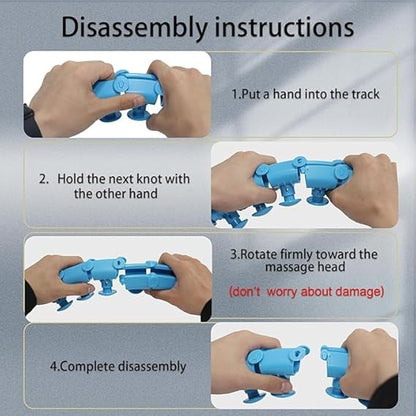 Disassembly instructions

1.Put a hand into the track

2. Hold the next knot with the other hand

3.Rotate firmly toward the massage head

(don't worry about damage)

4.Complete disassembly